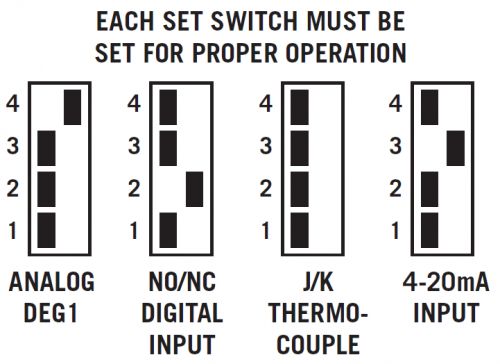 EACH SET SWITCH MUST BE SET FOR PROPER OPERATION

4
3
2
1

ANALOG DEG1

4
3
2
1

NO/NC DIGITAL INPUT

4
3
2
1

J/K THERMO-COUPLE

4
3
2
1

4-20mA INPUT